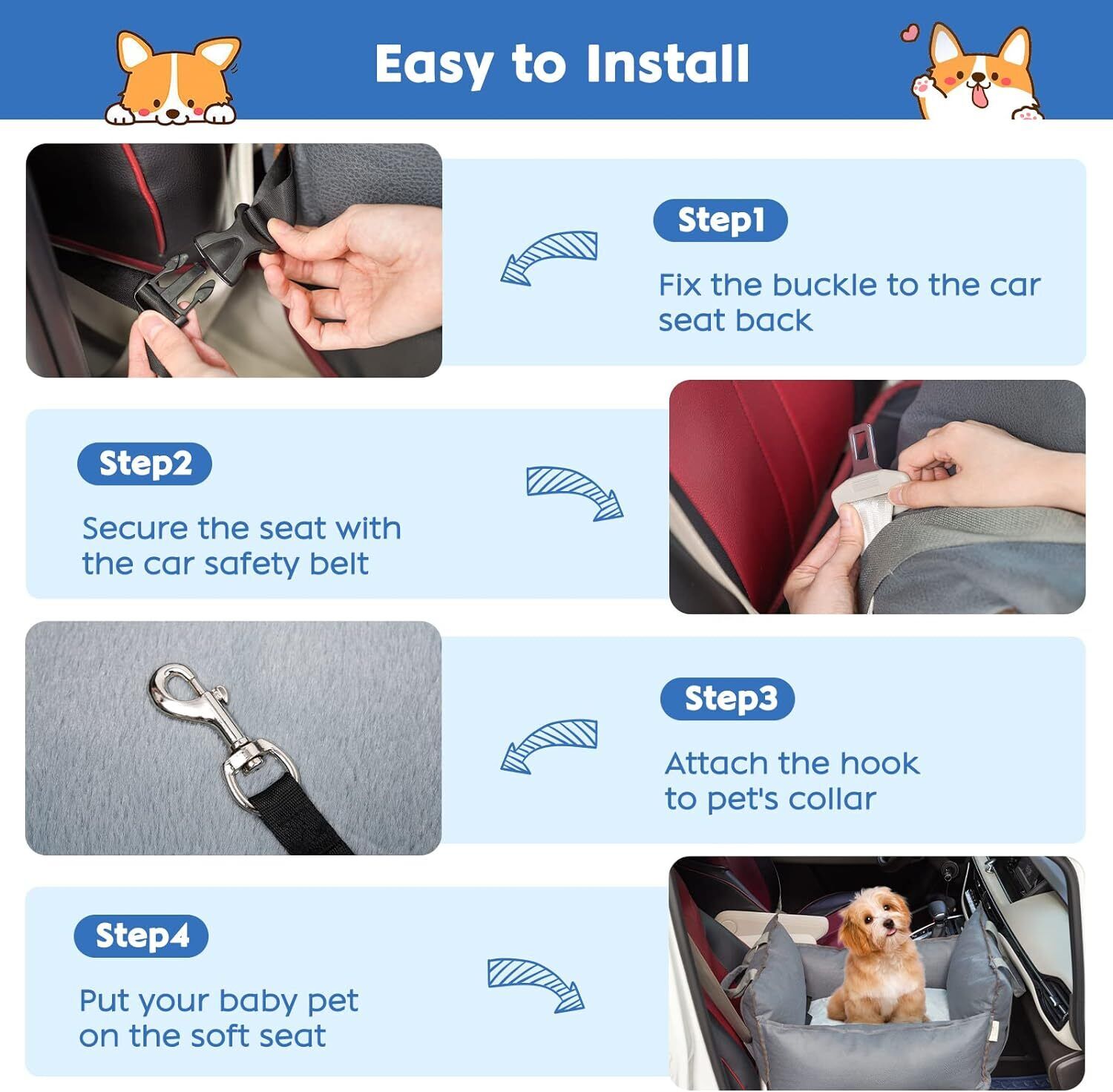 Easy to Install

Step1

Fix the buckle to the car seat back

Step2

Secure the seat with the car safety belt

Step3

Attach the hook to pet's collar

Step4

Put your baby pet on the soft seat